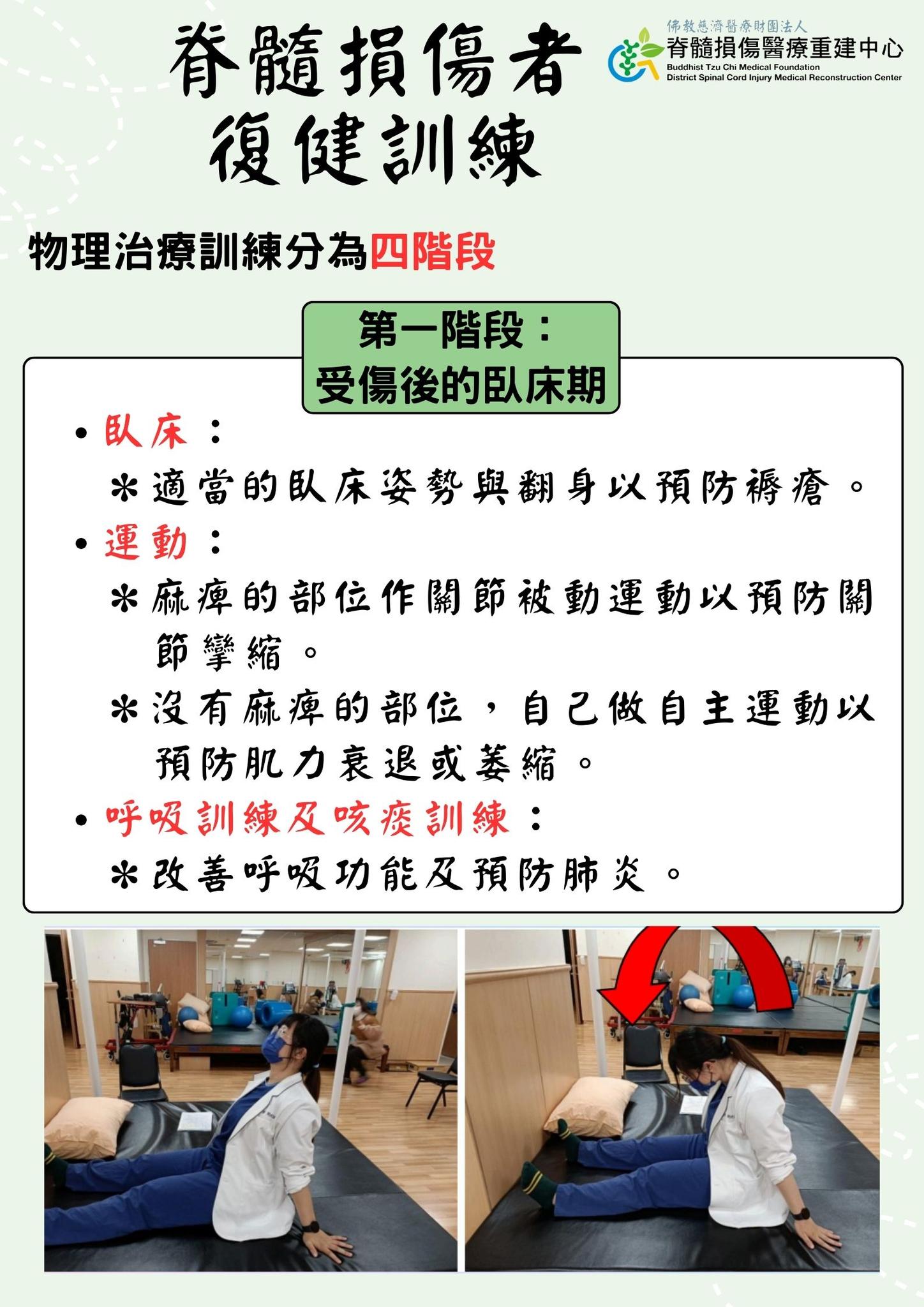 脊髓損傷者
復健訓練

佛教慈濟醫療財團法人
脊髓損傷醫療重建中心
Buddhist Tzu Chi Medical Foundation
District Spinal Cord Injury Medical Reconstruction Center

物理治療訓練分為四階段

第一階段：
受傷後的臥床期

• 臥床：
＊適當的臥床姿勢與翻身以預防褥瘡。

• 運動：
＊麻痺的部位作關節被動運動以預防關節攣縮。
＊沒有麻痺的部位，自己做自主運動以預防肌力衰退或萎縮。

• 呼吸訓練及咳痰訓練：
＊改善呼吸功能及預防肺炎。